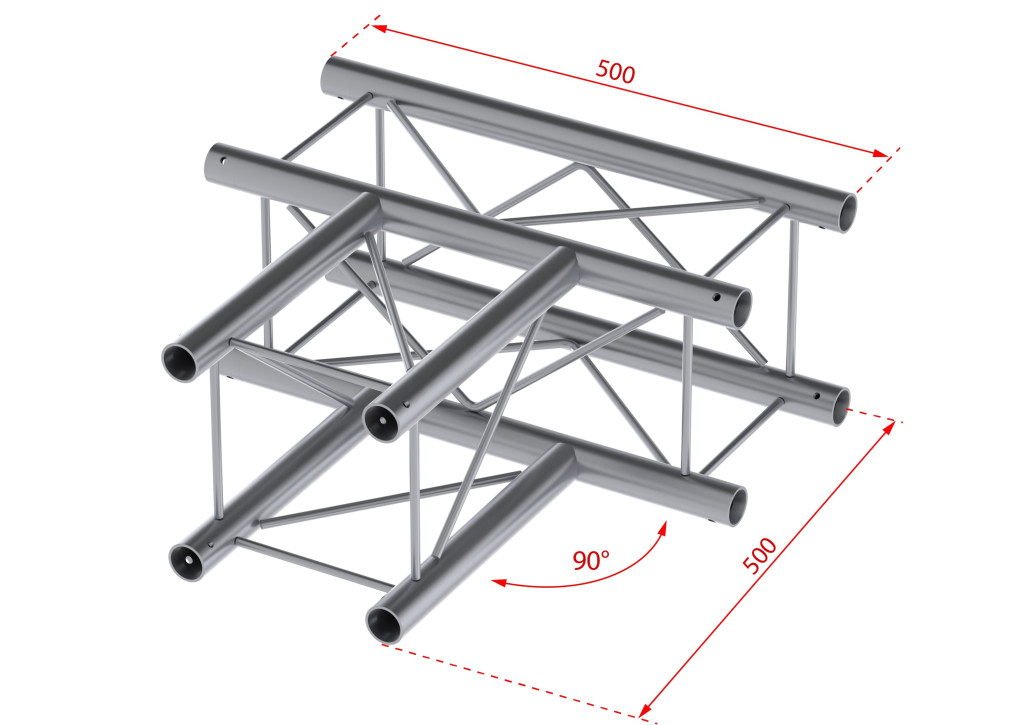 500

90°

500