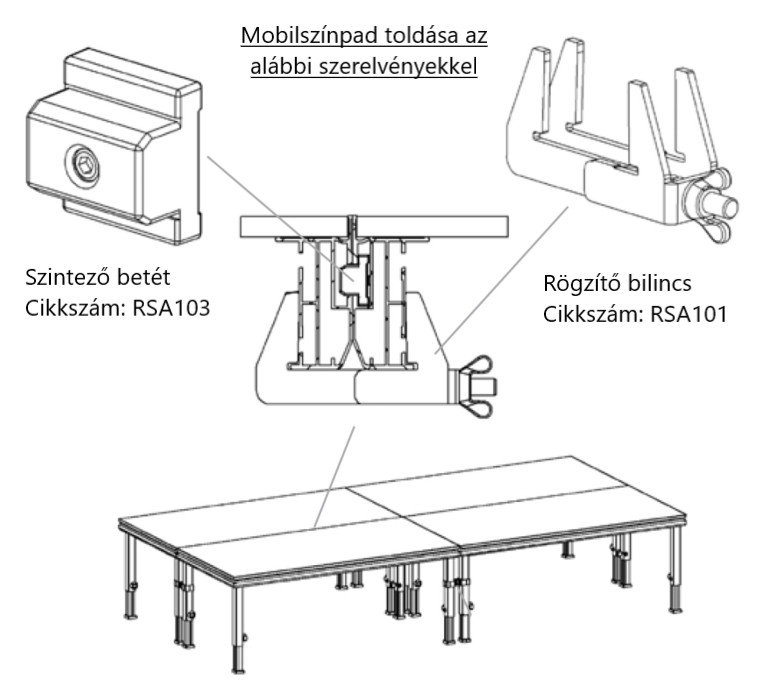 Mobilszínpad toldása az alábbi szerelvényekkel

Szintező betét
Cikkszám: RSA103

Rögzítő bilincs
Cikkszám: RSA101