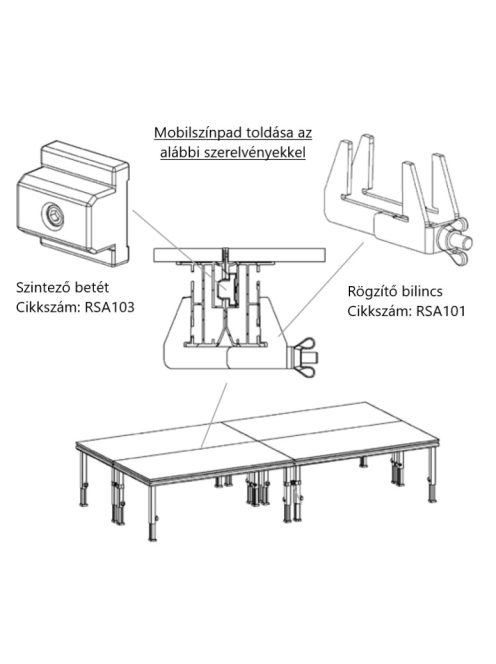 Mobilszínpad toldása az alábbi szerelvényekkel

Szintező betét
Cikkszám: RSA103

Rögzítő bilincs
Cikkszám: RSA101