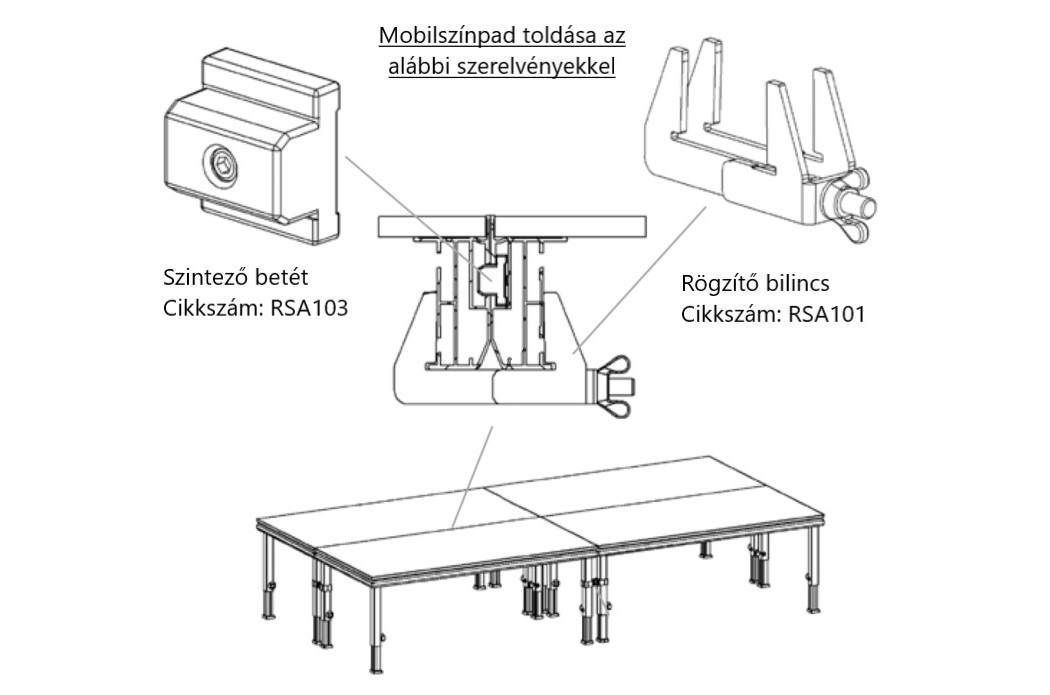 Mobilszínpad toldása az alábbi szerelvényekkel

Szintező betét
Cikkszám: RSA103

Rögzítő bilincs
Cikkszám: RSA101